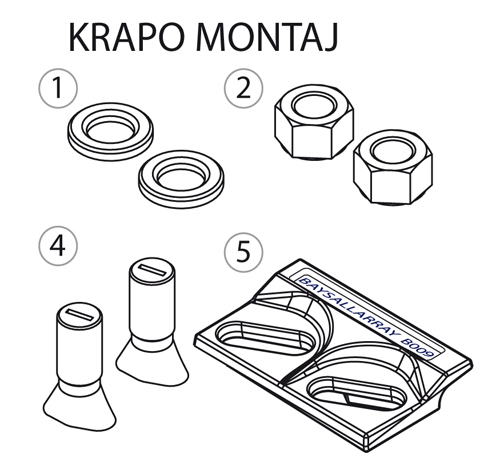 KRAPO MONTAJ

1

2

4

5

BAYSALLARRAY B009