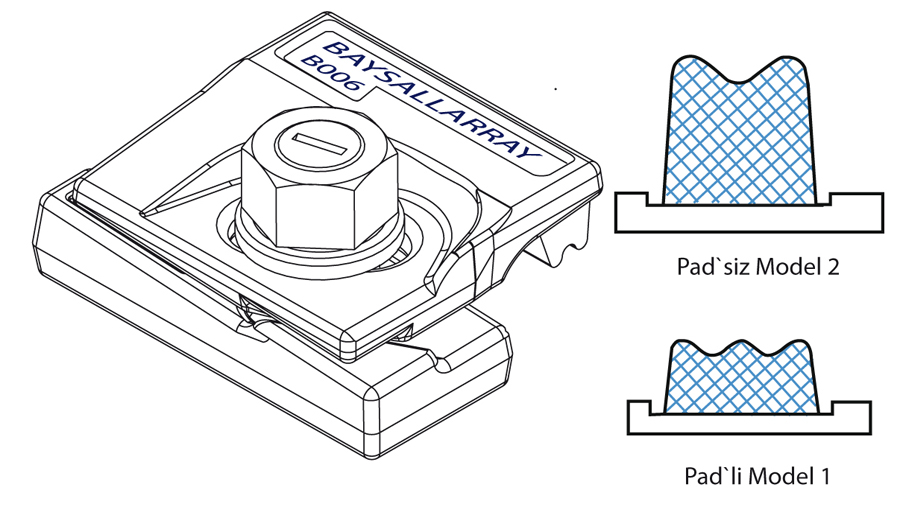 BAYSALLARRAY
B006

Pad`siz Model 2

Pad`li Model 1